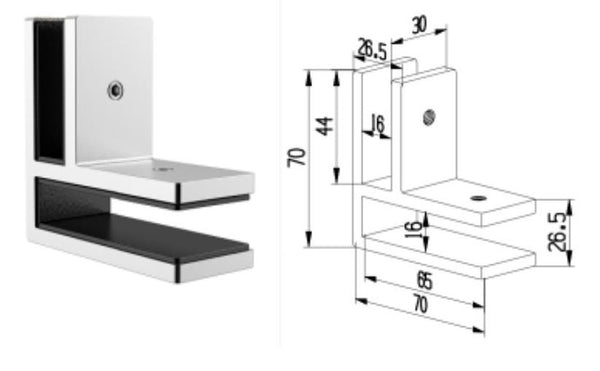 30
26.5
70
44
16
16
26.5
65
70